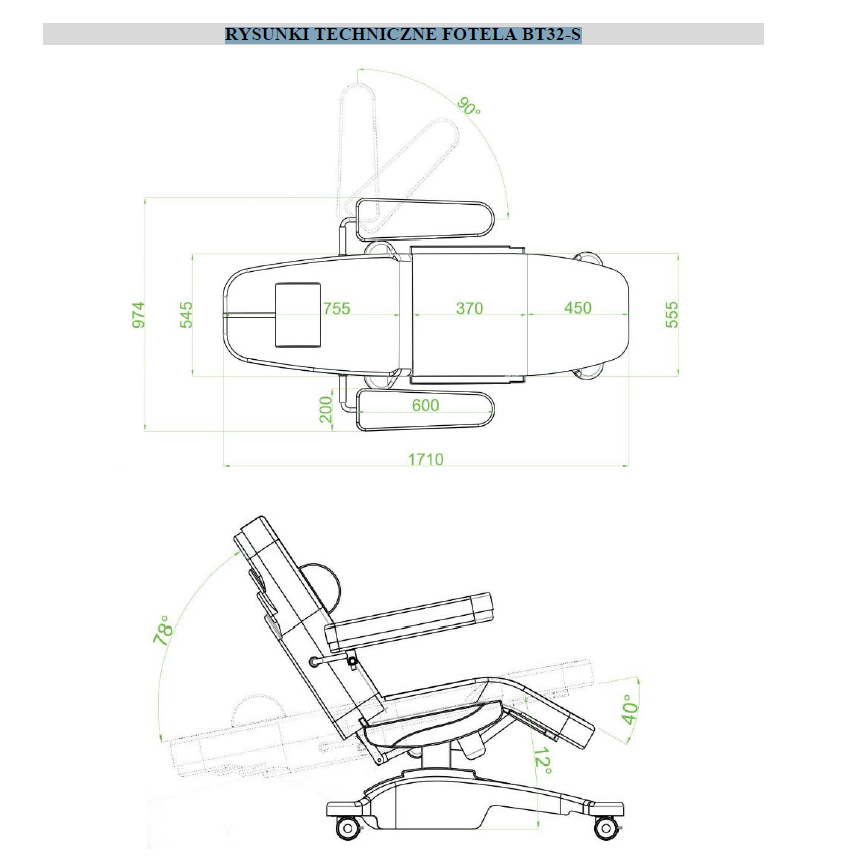 RYSUNKI TECHNICZNE FOTELA BT32-S

90°

974

545

755

370

450

555

200

600

1710

78°

40°

12°