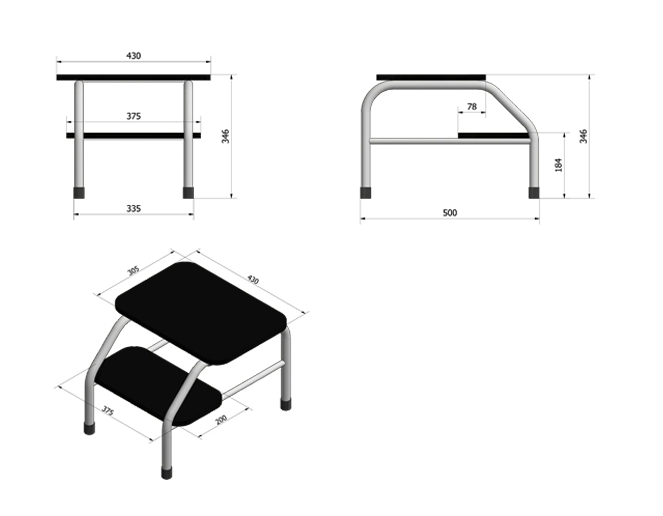 430

375

346

335

78

346

184

500

305

430

375

200